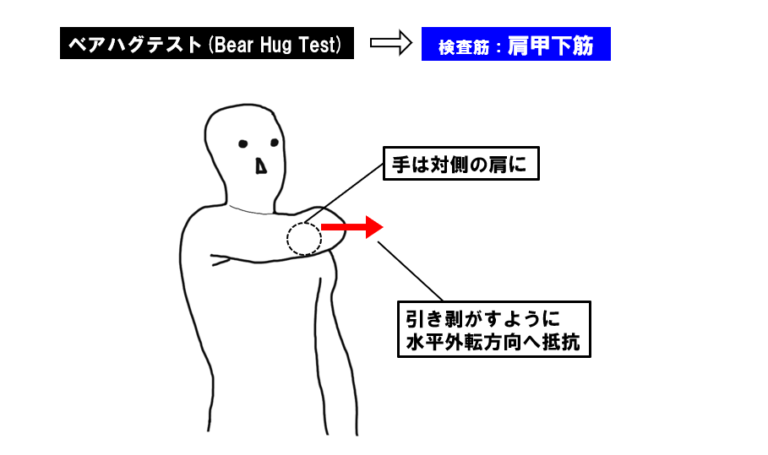 ベアハグテスト (Bear Hug Test)

検査筋：肩甲下筋

手は対側の肩に

引き剥がすように
水平外転方向へ抵抗